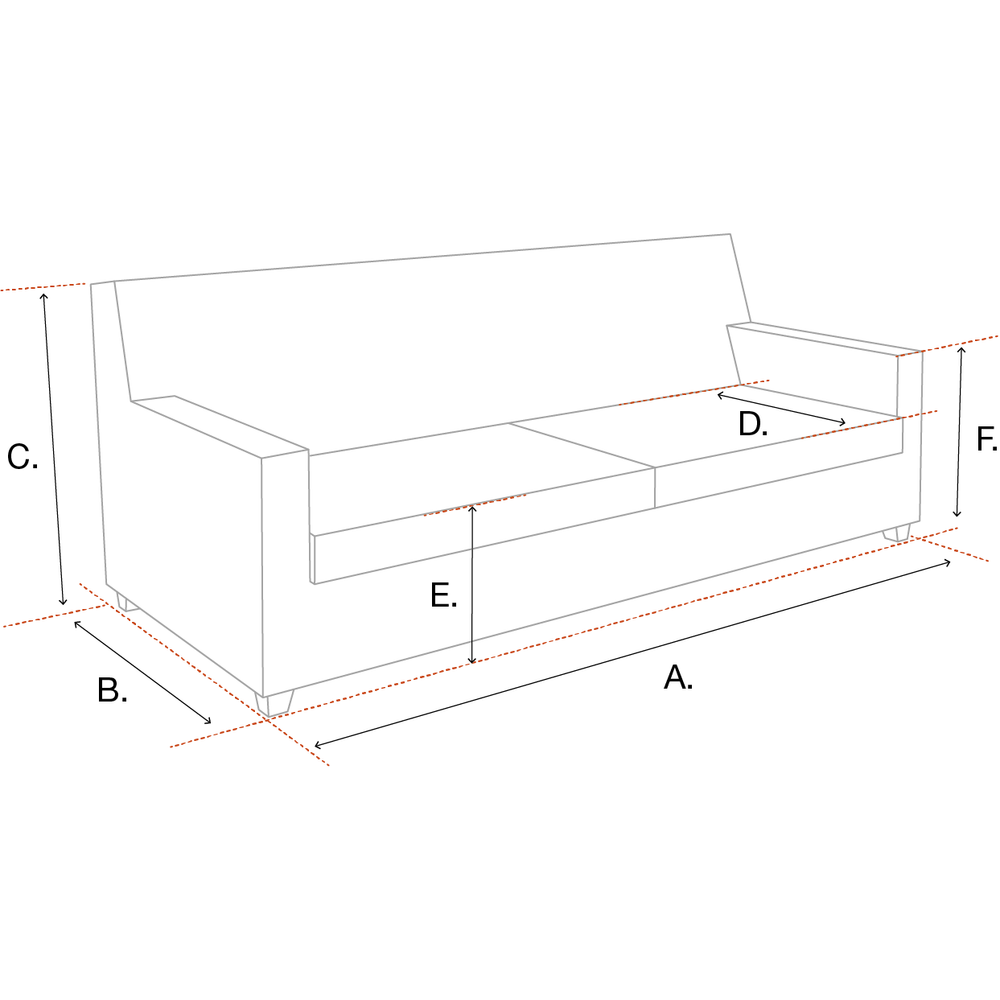 C.

D.

F.

E.

B.

A.